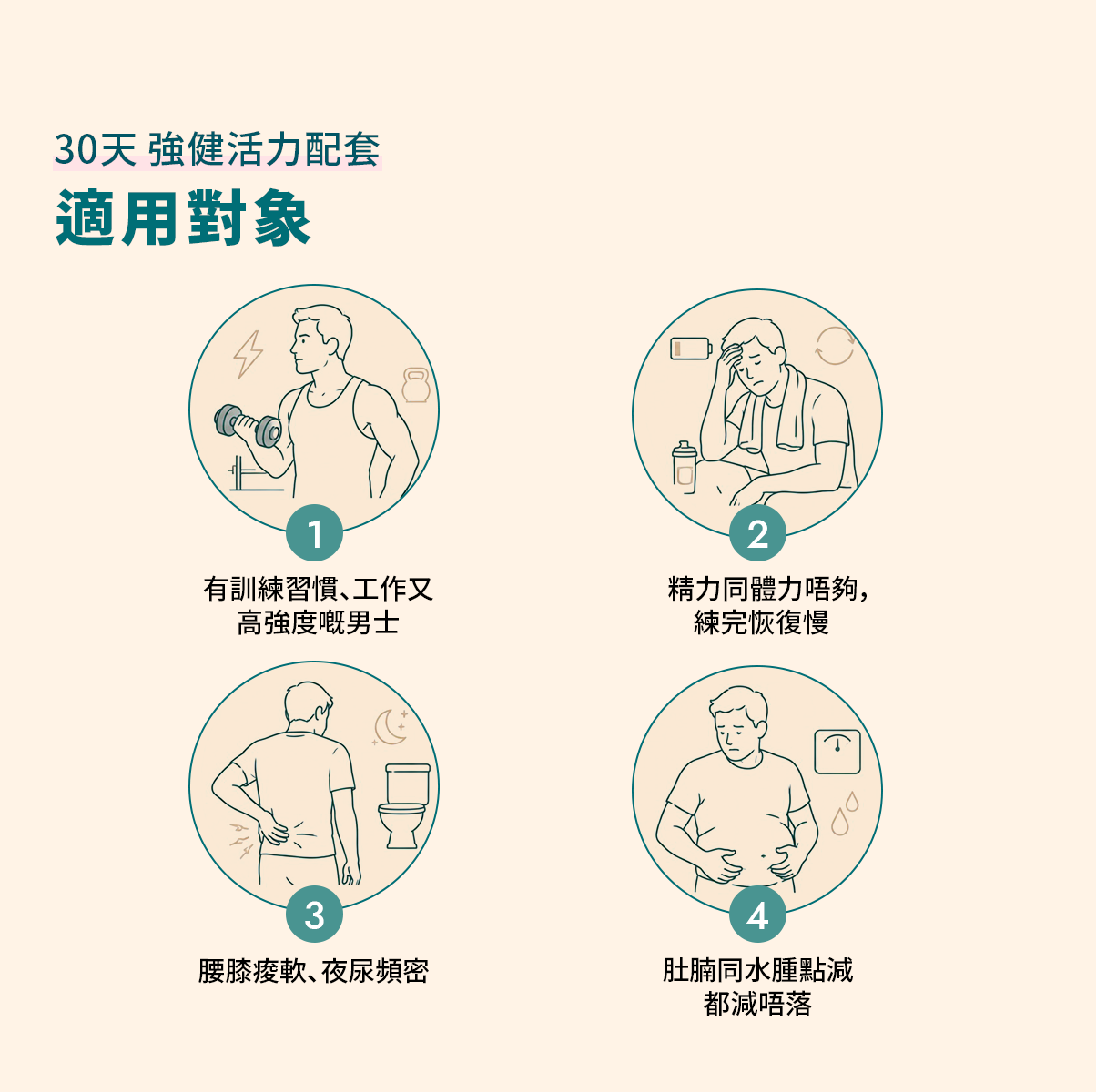 30天 強健活力配套
適用對象

1
有訓練習慣、工作又高強度嘅男士

2
精力同體力唔夠，練完恢復慢

3
腰膝痠軟、夜尿頻密

4
肚腩同水腫點減都減唔落